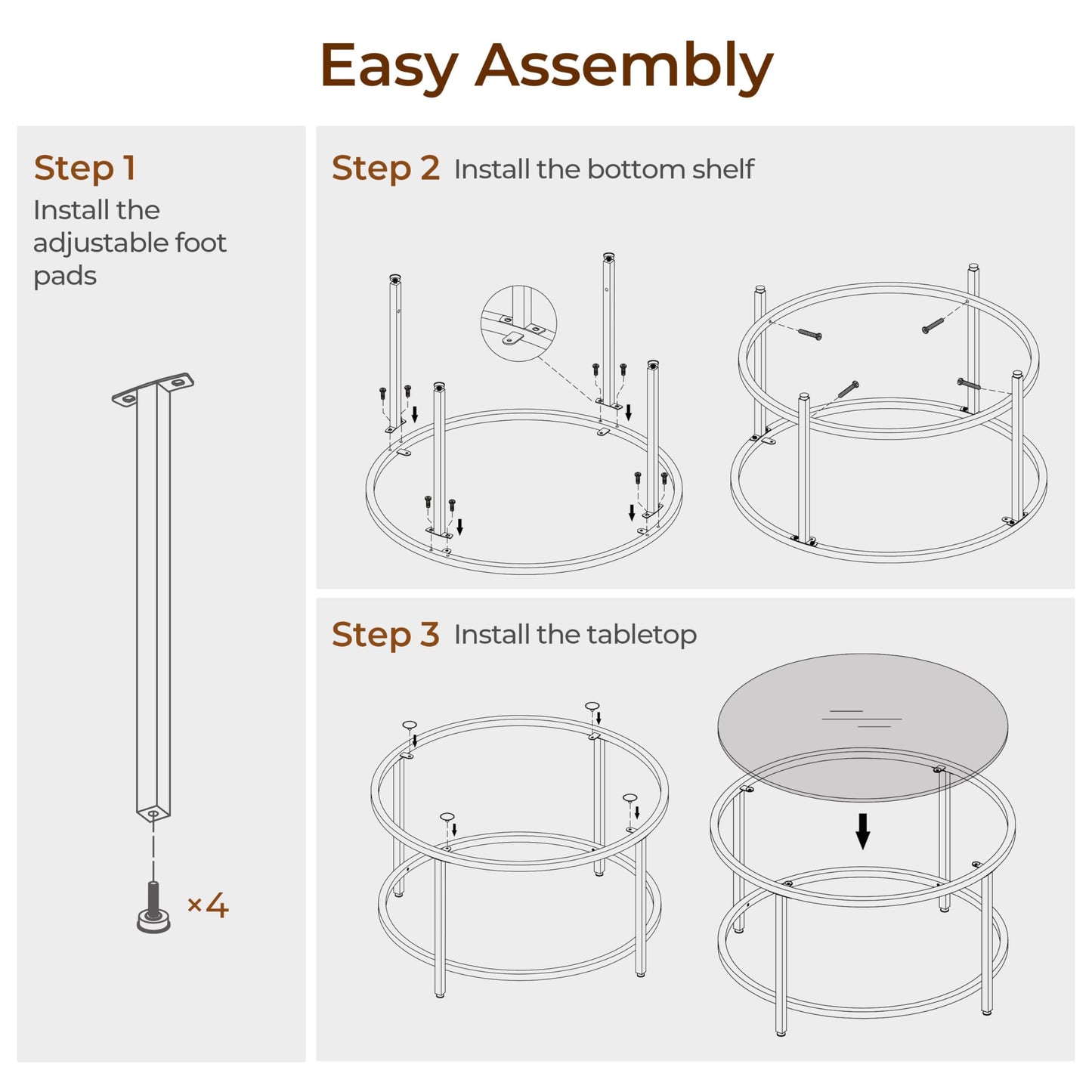 Easy Assembly

Step 1
Install the adjustable foot pads

×4

Step 2 Install the bottom shelf

Step 3 Install the tabletop