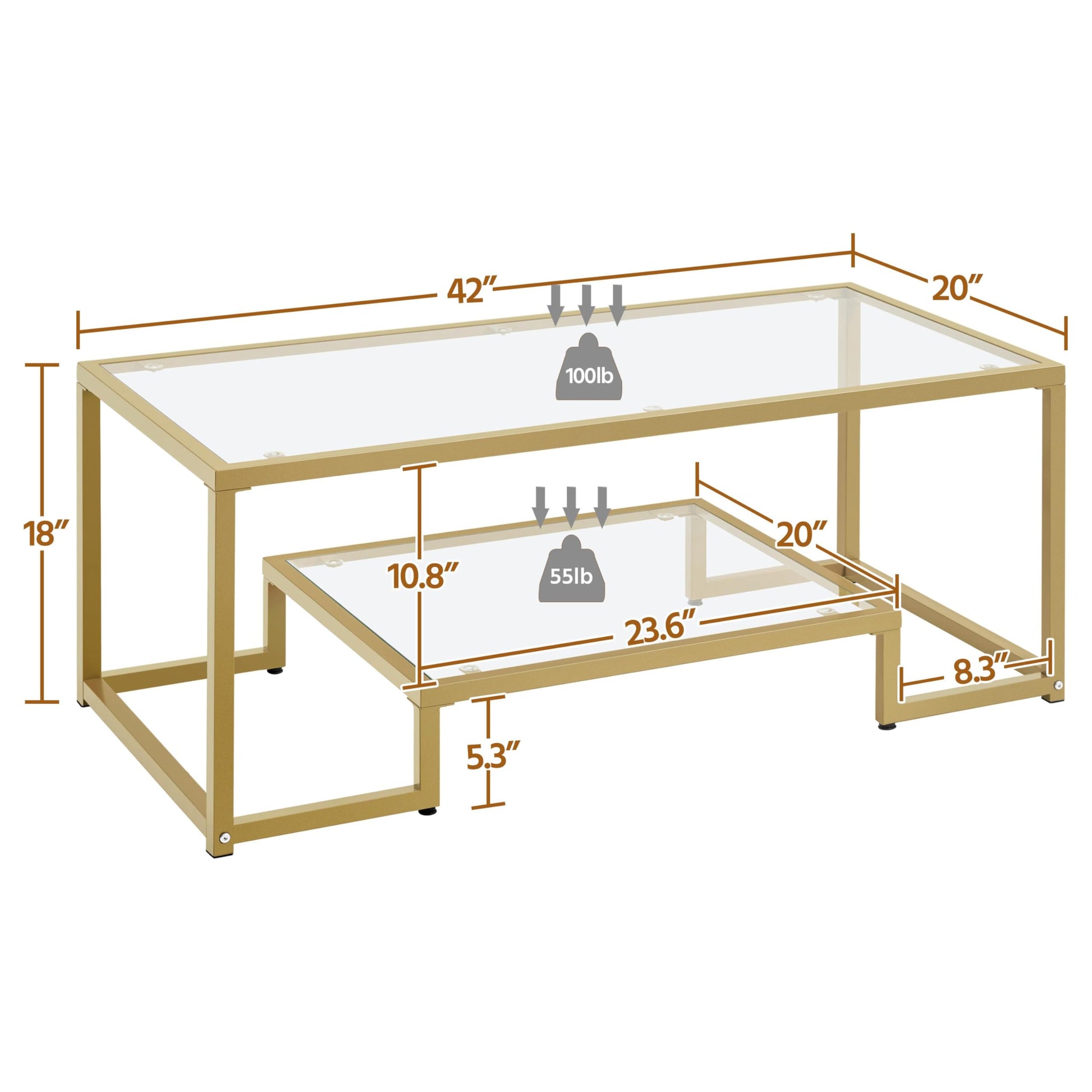 42″
20″
100lb
18″
10.8″
55lb
20″
23.6″
8.3″
5.3″