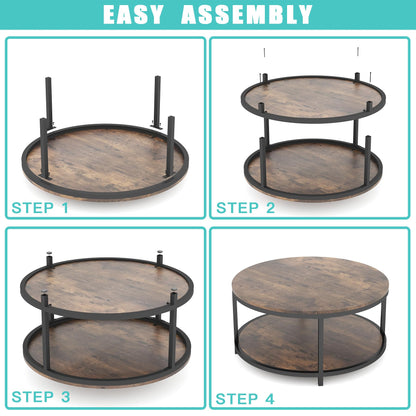 EASY ASSEMBLY

STEP 1

STEP 2

STEP 3

STEP 4